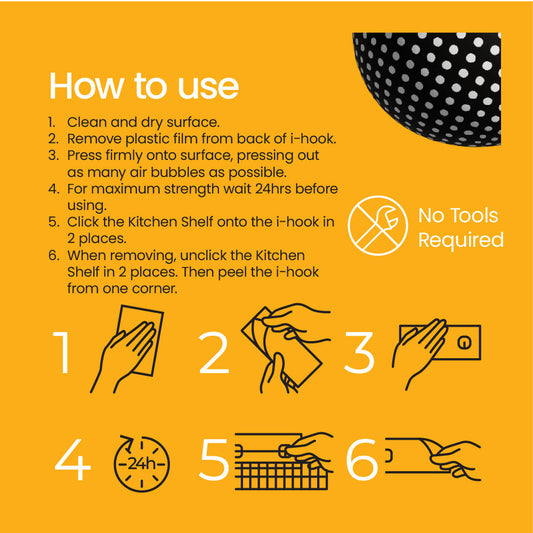 How to use

1. Clean and dry surface.
2. Remove plastic film from back of i-hook.
3. Press firmly onto surface, pressing out as many air bubbles as possible.
4. For maximum strength wait 24hrs before using.
5. Click the Kitchen Shelf onto the i-hook in 2 places.
6. When removing, unclick the Kitchen Shelf in 2 places. Then peel the i-hook from one corner.

No Tools Required

1

2

3

4

24h

5

6