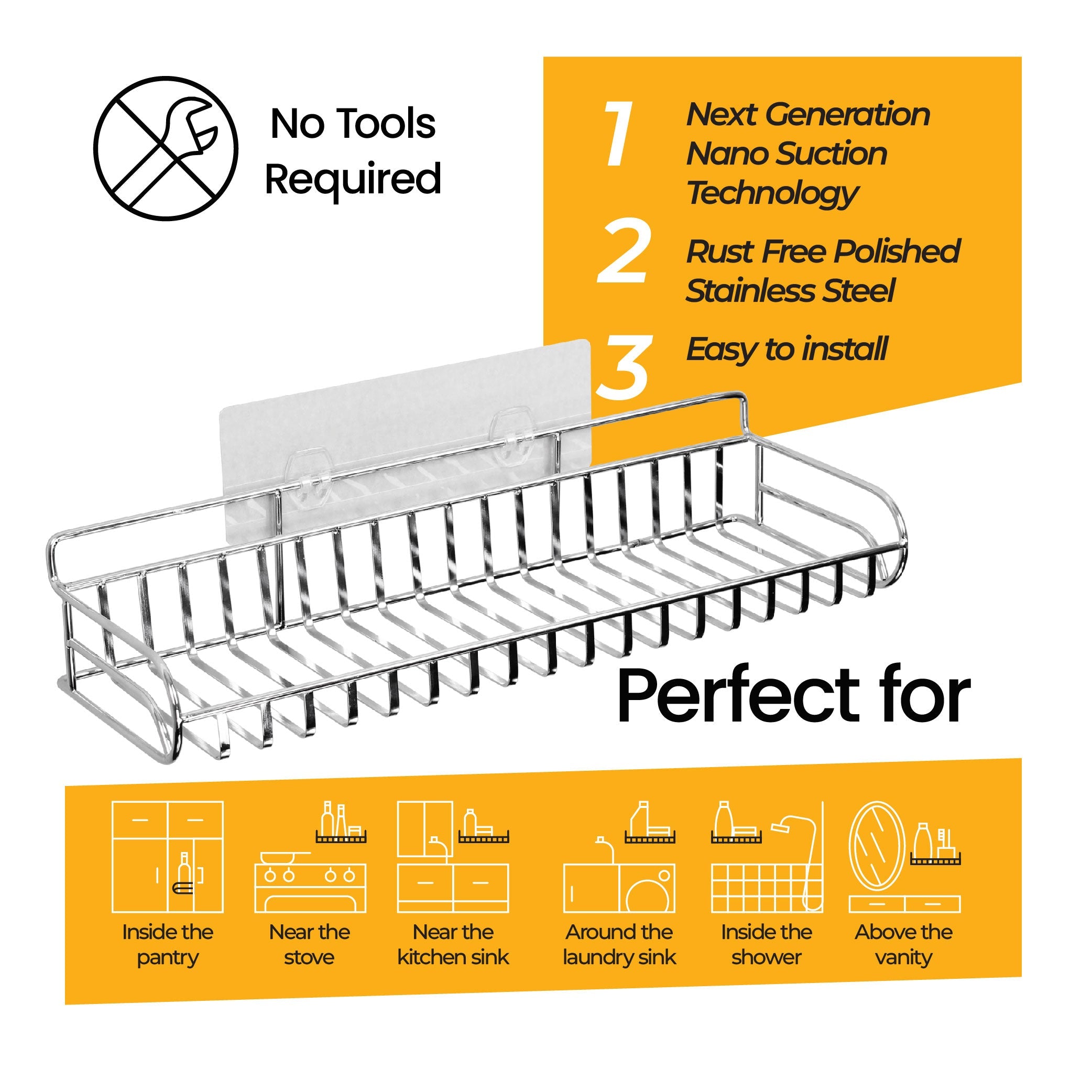 No Tools Required

1 Next Generation Nano Suction Technology

2 Rust Free Polished Stainless Steel

3 Easy to install

Perfect for

Inside the pantry

Near the stove

Near the kitchen sink

Around the laundry sink

Inside the shower

Above the vanity