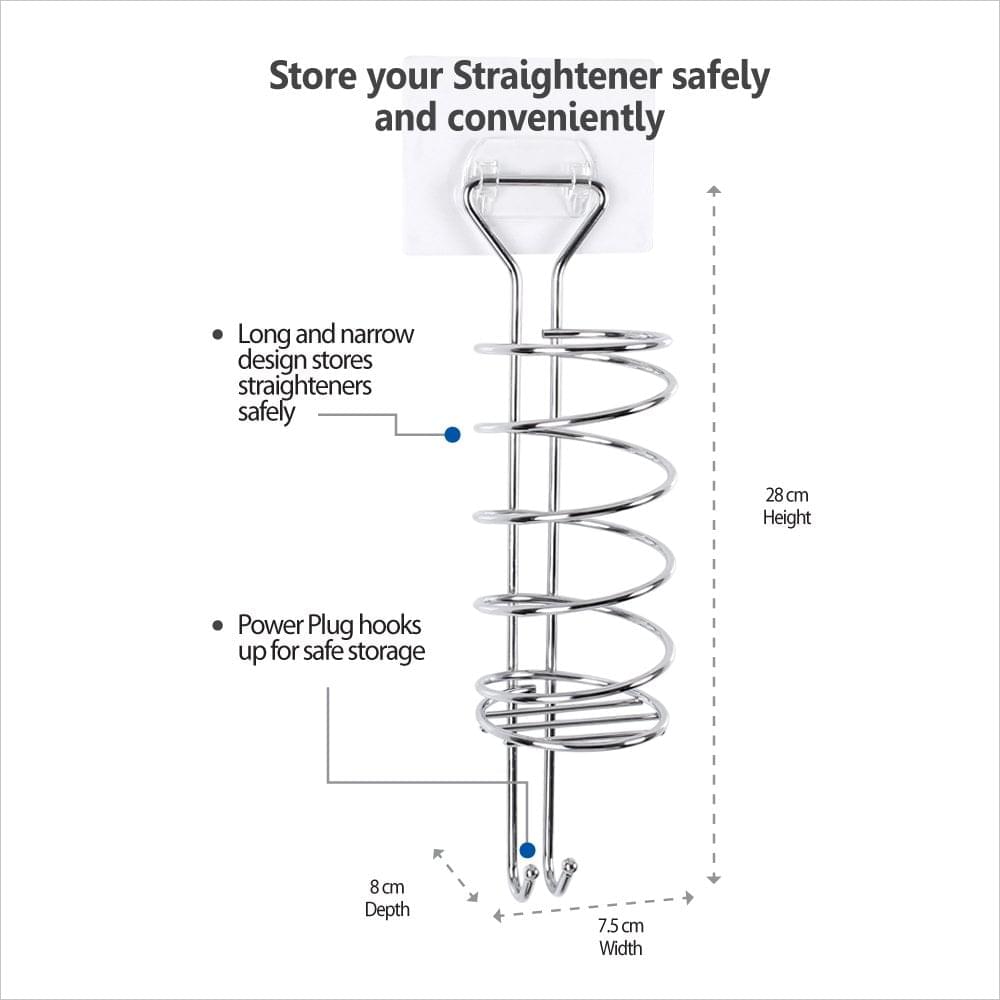 Store your Straightener safely and conveniently

• Long and narrow design stores straighteners safely

• Power Plug hooks up for safe storage

28 cm
Height

8 cm
Depth

7.5 cm
Width