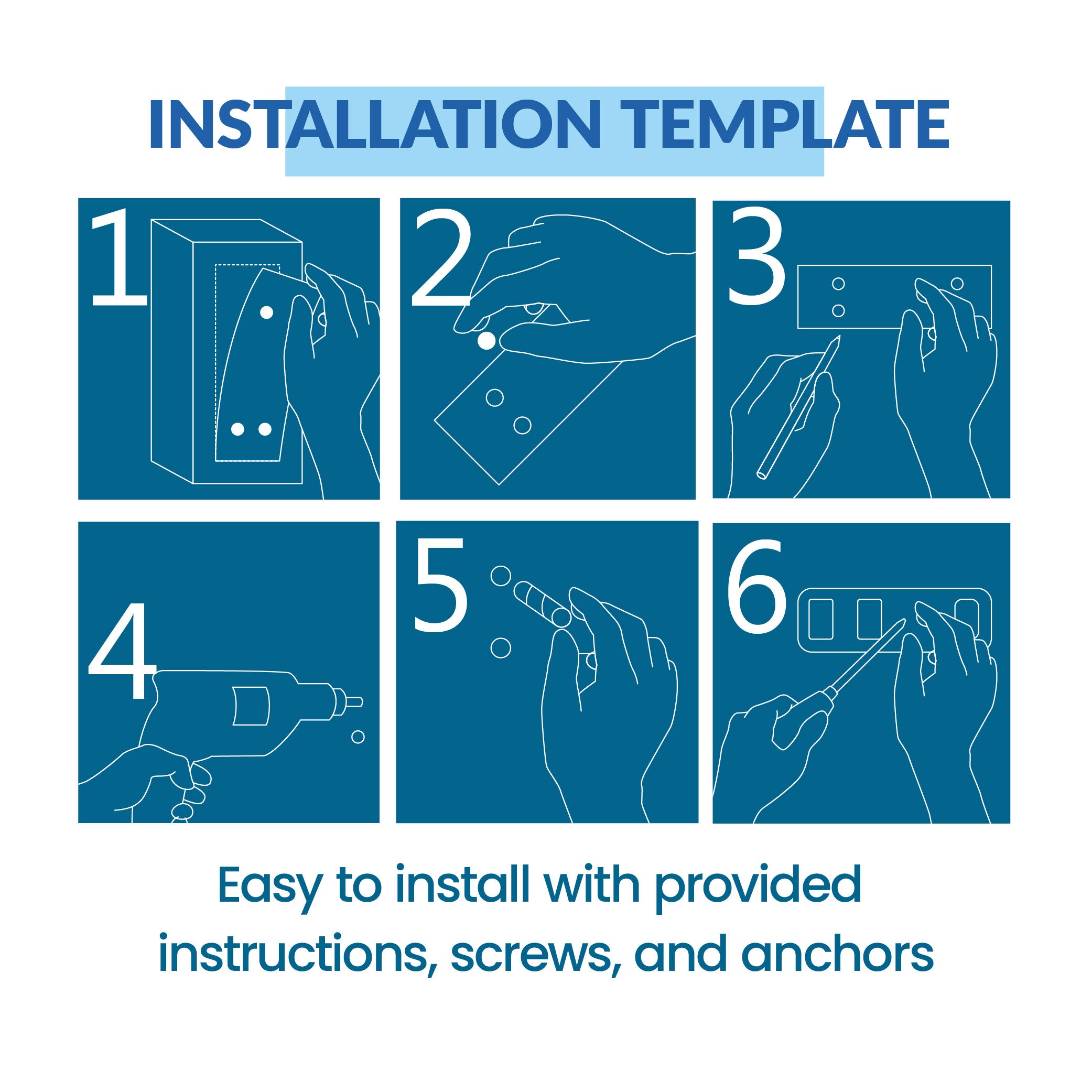 INSTALLATION TEMPLATE

1

2

3

4

5

6

Easy to install with provided instructions, screws, and anchors