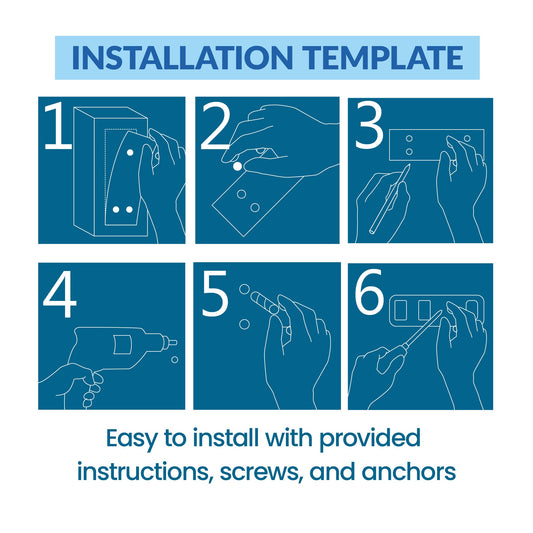 INSTALLATION TEMPLATE

1

2

3

4

5

6

Easy to install with provided instructions, screws, and anchors