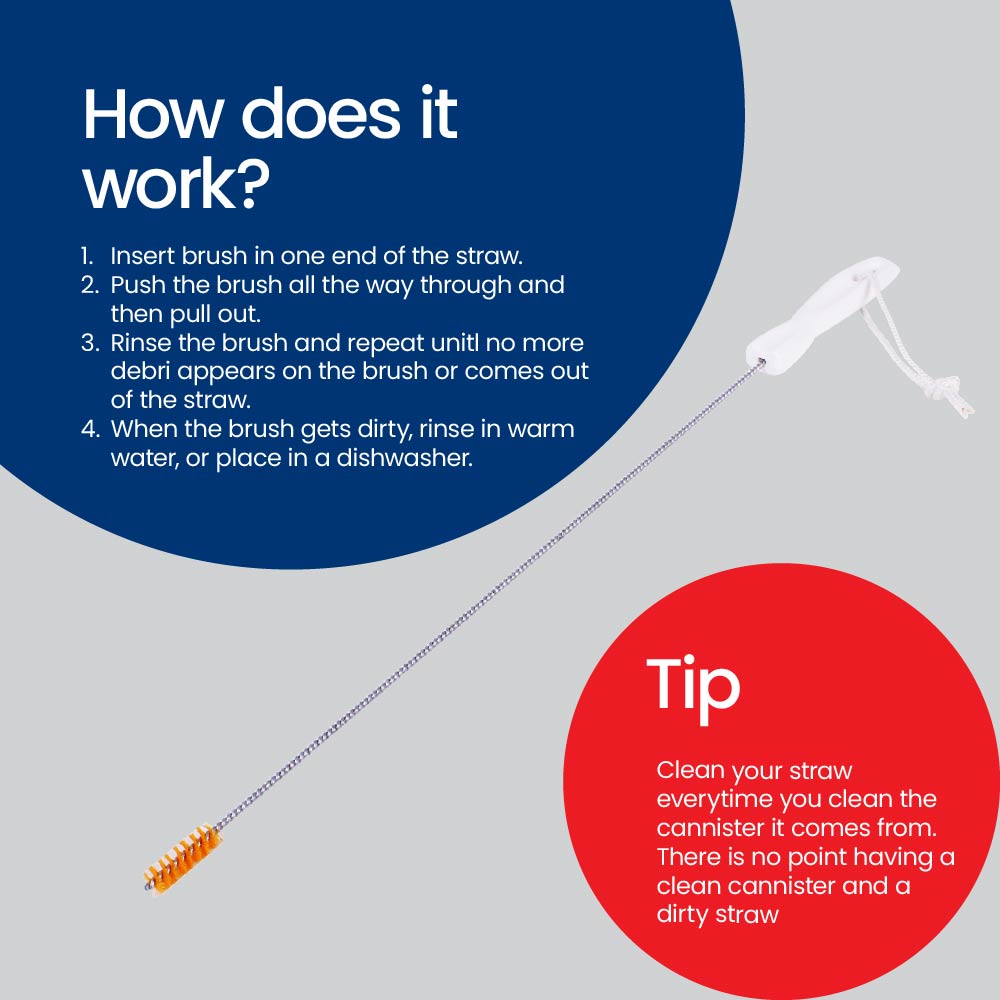 How does it work?

1. Insert brush in one end of the straw.
2. Push the brush all the way through and then pull out.
3. Rinse the brush and repeat unitl no more debri appears on the brush or comes out of the straw.
4. When the brush gets dirty, rinse in warm water, or place in a dishwasher.

Tip

Clean your straw everytime you clean the cannister it comes from. There is no point having a clean cannister and a dirty straw