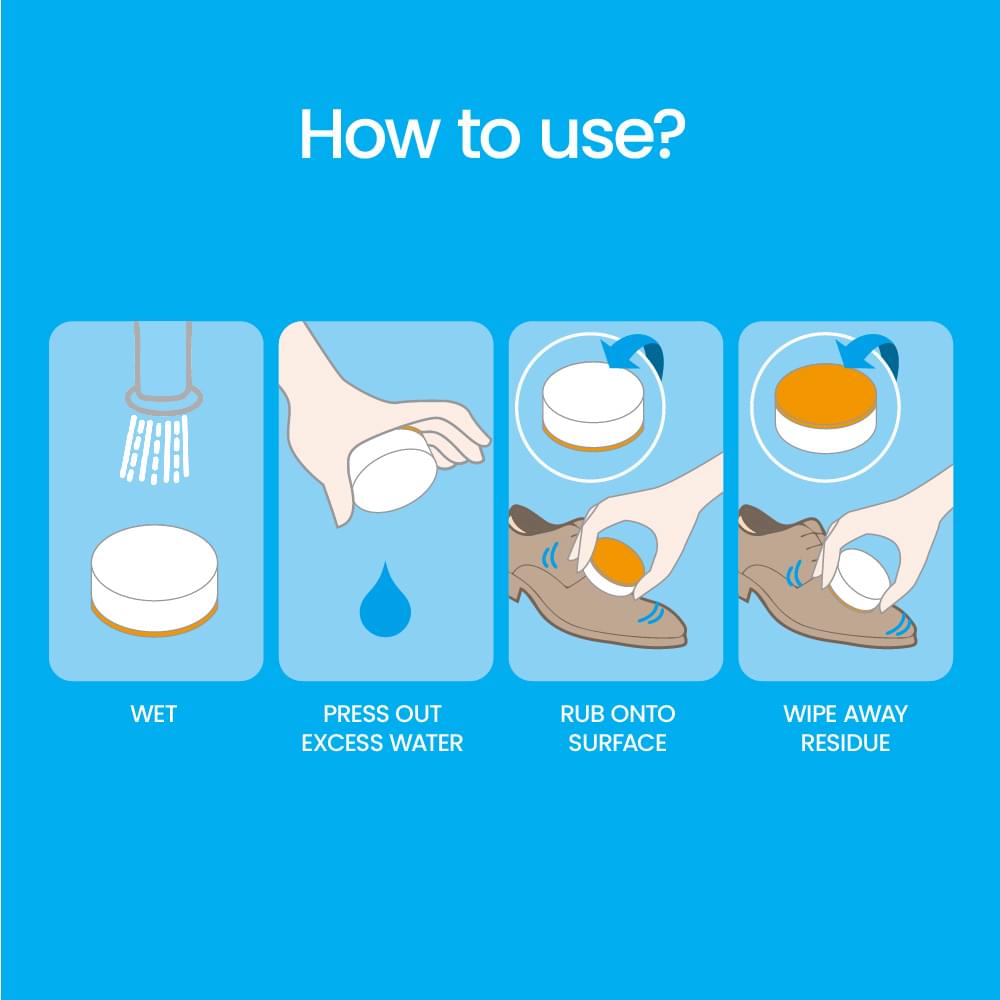 How to use?

WET

PRESS OUT EXCESS WATER

RUB ONTO SURFACE

WIPE AWAY RESIDUE