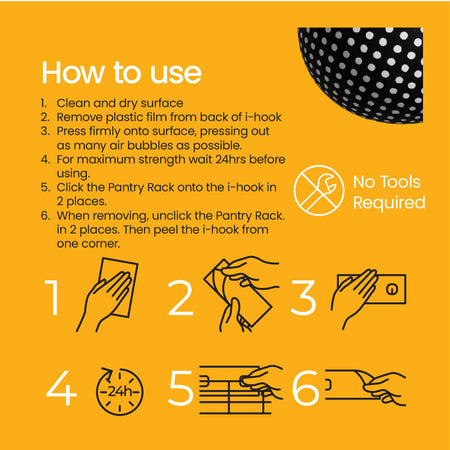 How to use

1. Clean and dry surface
2. Remove plastic film from back of i-hook
3. Press firmly onto surface, pressing out as many air bubbles as possible.
4. For maximum strength wait 24hrs before using.
5. Click the Pantry Rack onto the i-hook in 2 places.
6. When removing, unclick the Pantry Rack. in 2 places. Then peel the i-hook from one corner.

No Tools Required

1

2

3

4

24h

5

6