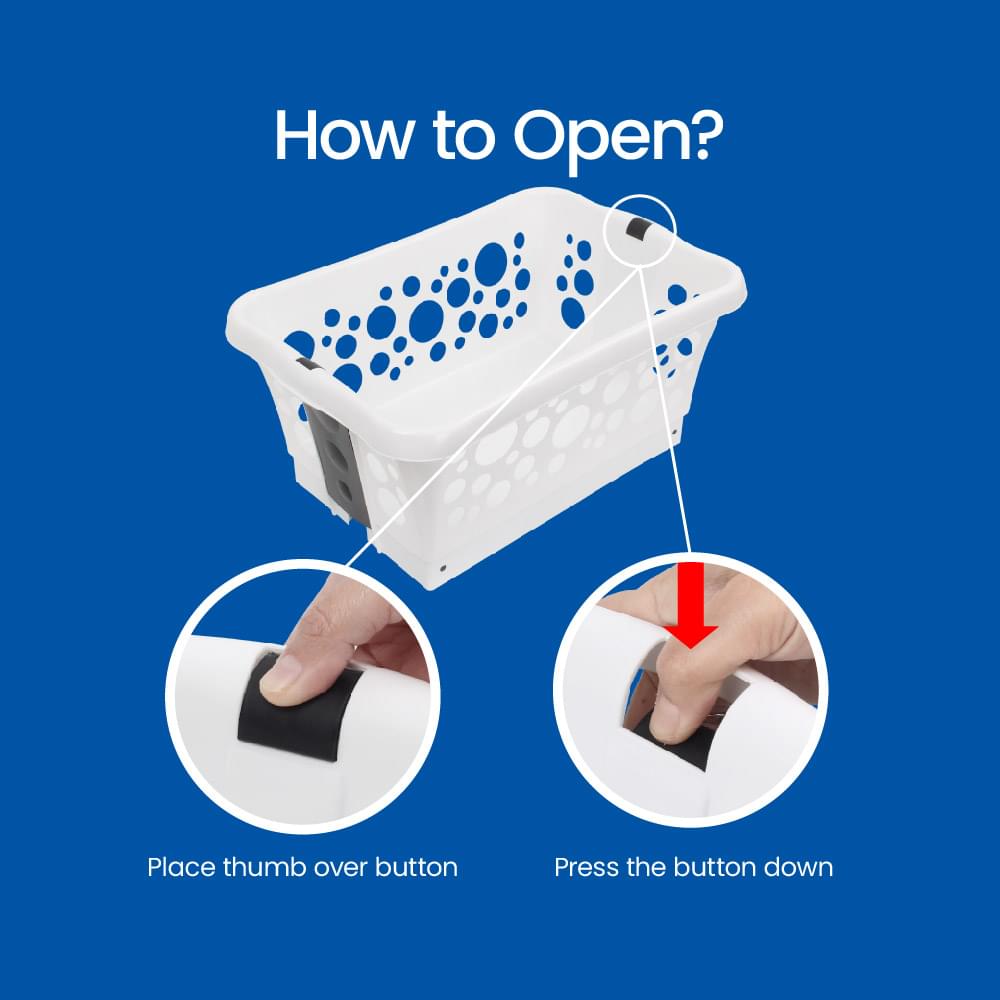 How to Open?

Place thumb over button

Press the button down