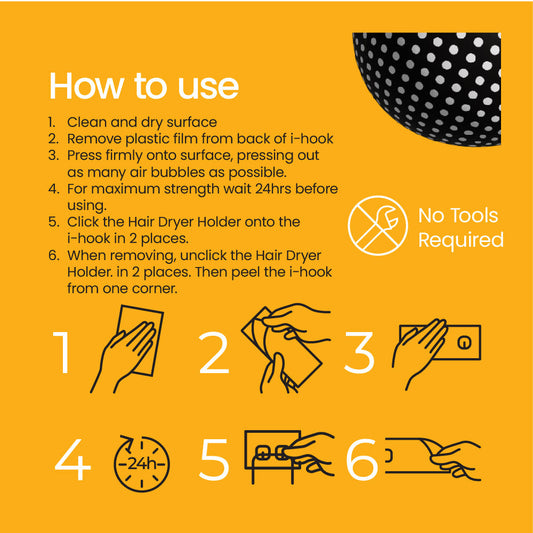 How to use

1. Clean and dry surface
2. Remove plastic film from back of i-hook
3. Press firmly onto surface, pressing out as many air bubbles as possible.
4. For maximum strength wait 24hrs before using.
5. Click the Hair Dryer Holder onto the i-hook in 2 places.
6. When removing, unclick the Hair Dryer Holder. in 2 places. Then peel the i-hook from one corner.

No Tools Required

1

2

3

4

24h

5

6