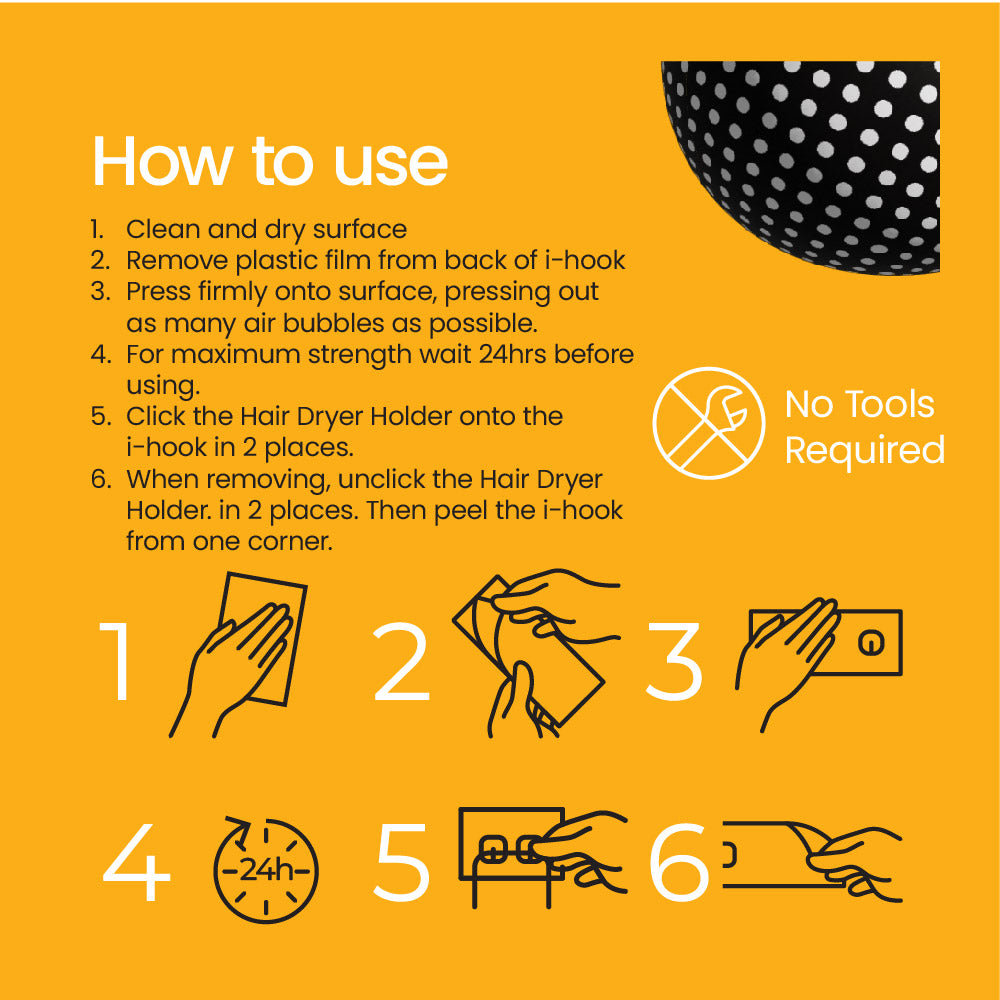 How to use

1. Clean and dry surface
2. Remove plastic film from back of i-hook
3. Press firmly onto surface, pressing out as many air bubbles as possible.
4. For maximum strength wait 24hrs before using.
5. Click the Hair Dryer Holder onto the i-hook in 2 places.
6. When removing, unclick the Hair Dryer Holder. in 2 places. Then peel the i-hook from one corner.

No Tools Required

1

2

3

4

24h

5

6