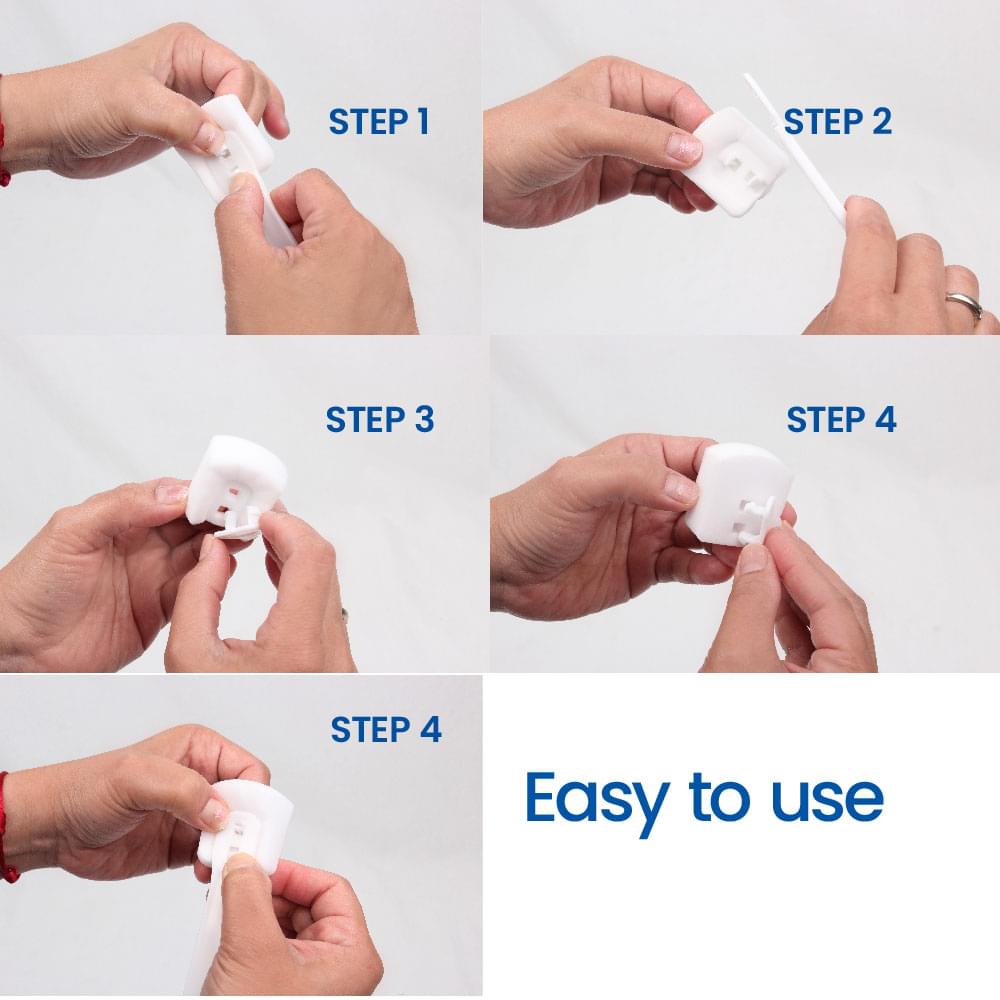 STEP 1

STEP 2

STEP 3

STEP 4

STEP 4

Easy to use