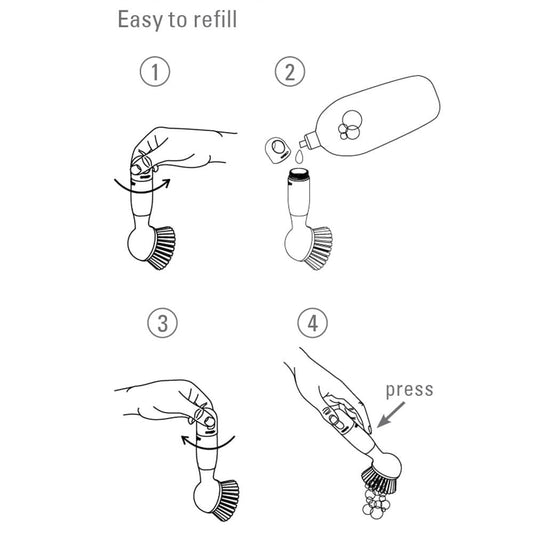 Easy to refill

1

2

3

4

press