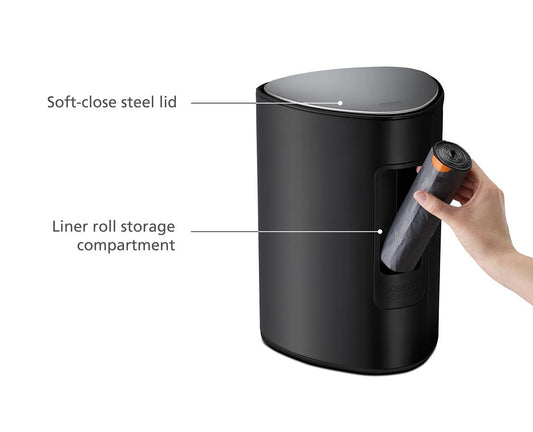 Soft-close steel lid

Liner roll storage compartment