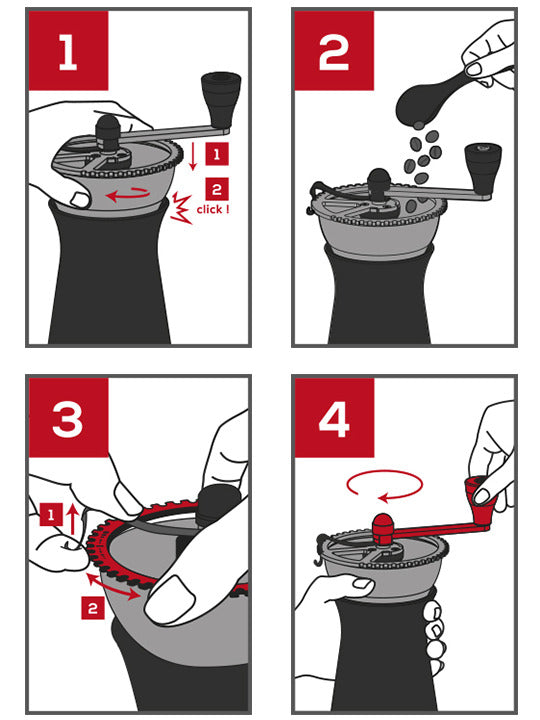 1

1

2

click !

2

3

1

2

4