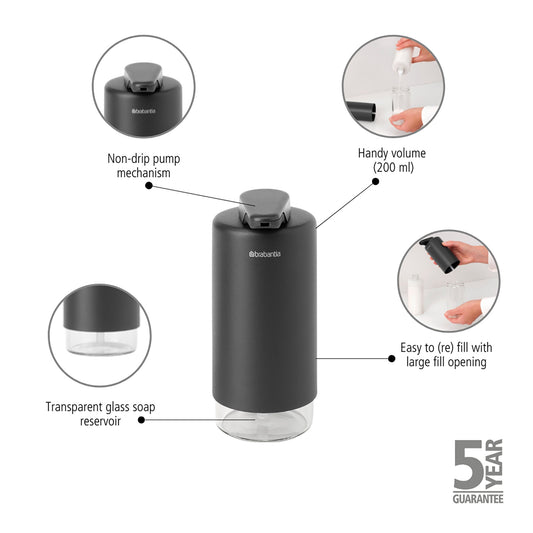 brabantia

Non-drip pump mechanism

Handy volume (200 ml)

brabantia

Easy to (re) fill with large fill opening

Transparent glass soap reservoir

5 YEAR GUARANTEE