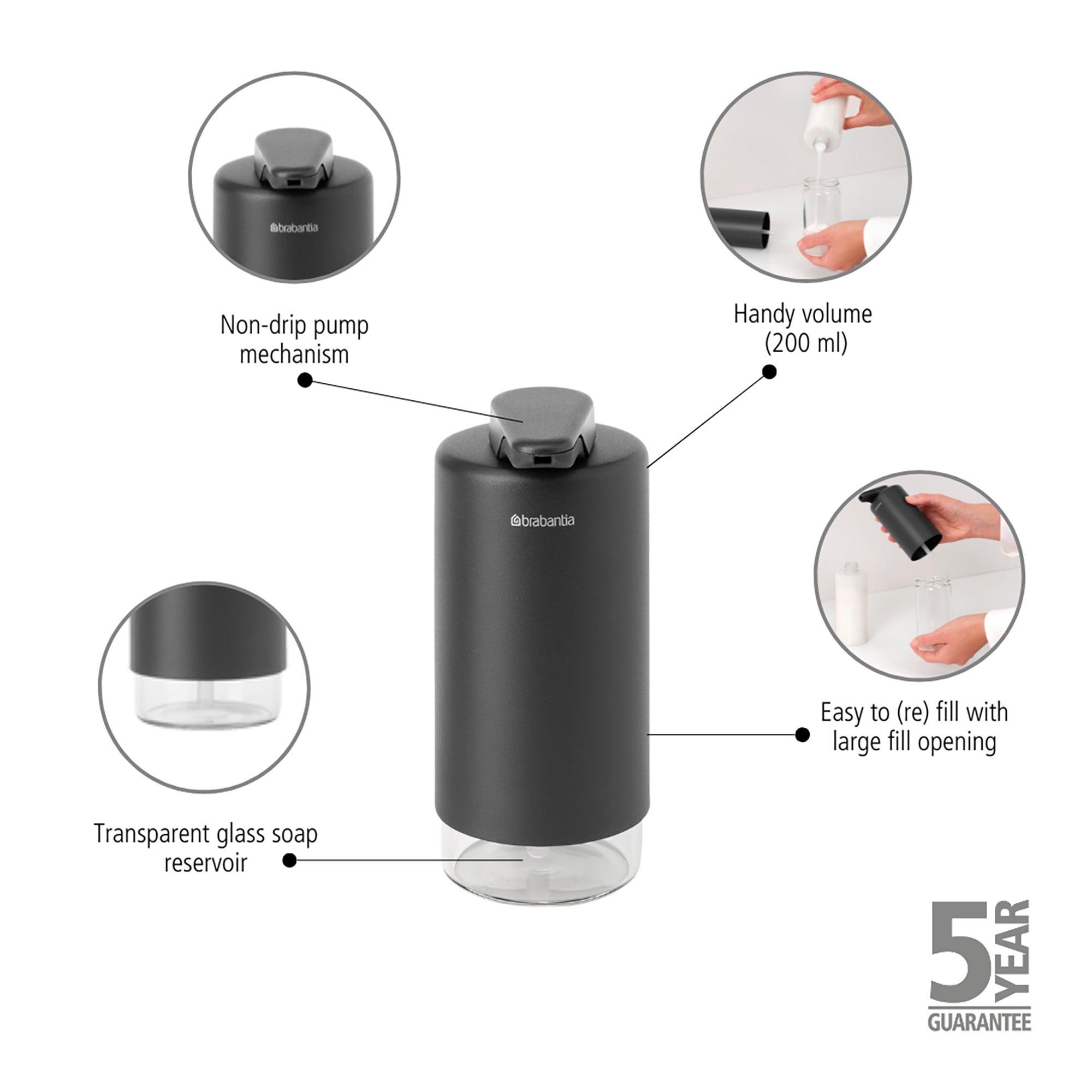 brabantia

Non-drip pump mechanism

Handy volume (200 ml)

brabantia

Easy to (re) fill with large fill opening

Transparent glass soap reservoir

5 YEAR GUARANTEE